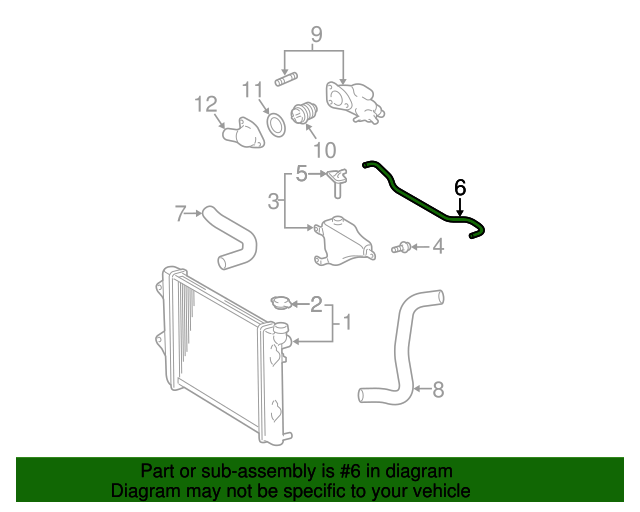 9
11
12
10
5
3
6
7
4
2
1
8

Part or sub-assembly is #6 in diagram
Diagram may not be specific to your vehicle