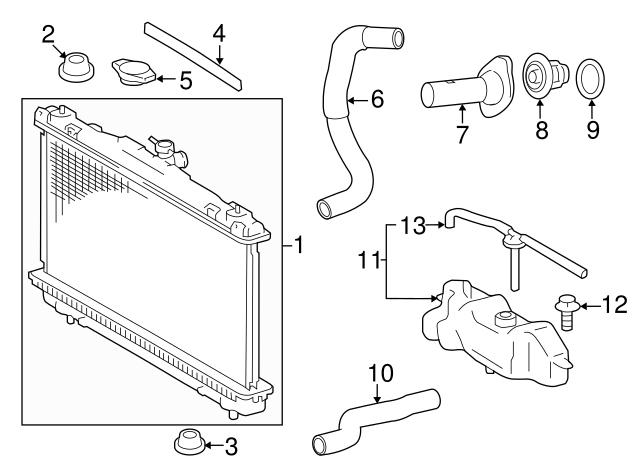 2
4
5
6
7
8
9
1
13
11
12
10
3