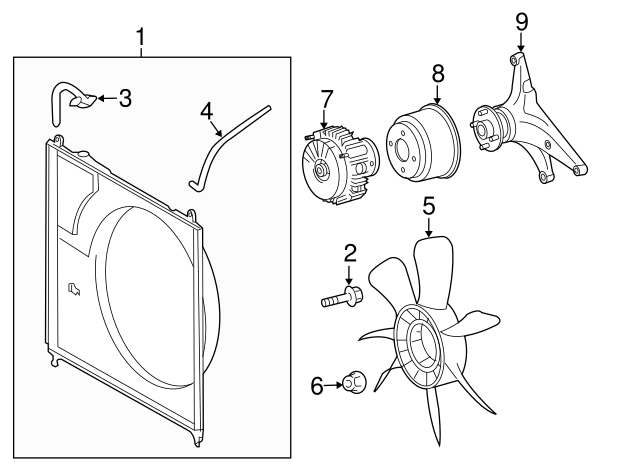 1
3
4
7
8
9
5
2
6