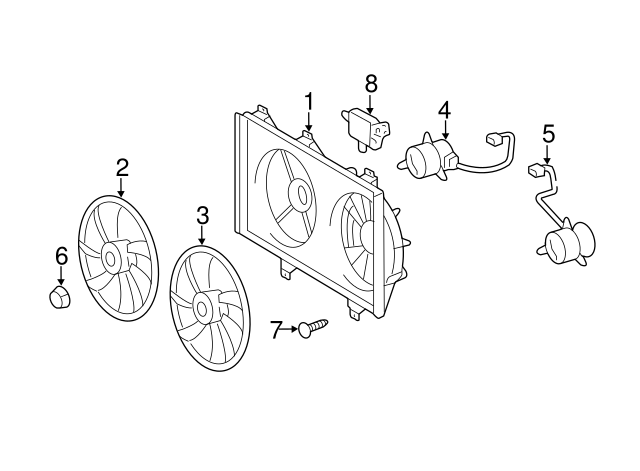 8
1
4
5
2
3
6
7