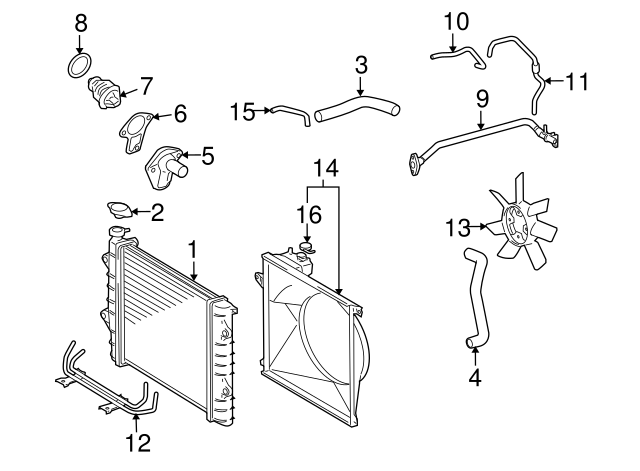 8
7
6
5
2
1
12
15
3
14
16
10
11
9
13
4