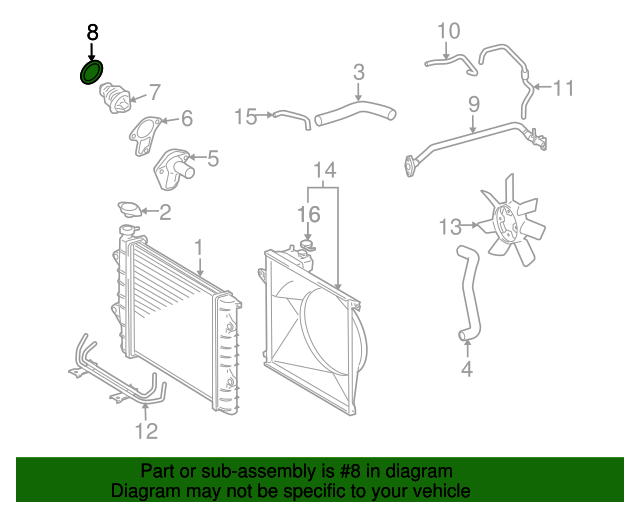 8
7
6
5
2
1
12
15
3
14
16
10
11
9
13
4

Part or sub-assembly is #8 in diagram
Diagram may not be specific to your vehicle