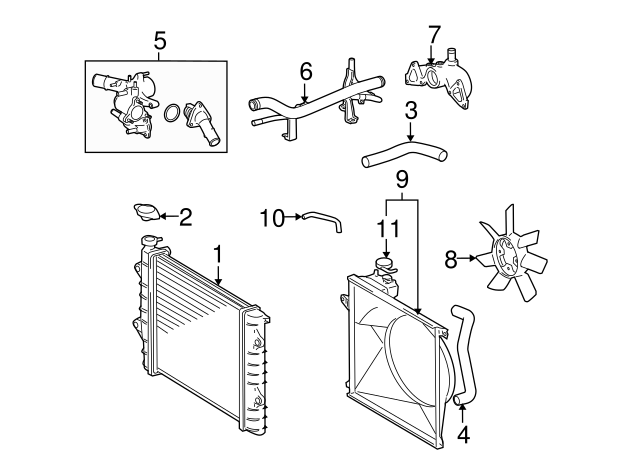 5
6
7
3
9
2
10
11
1
8
4