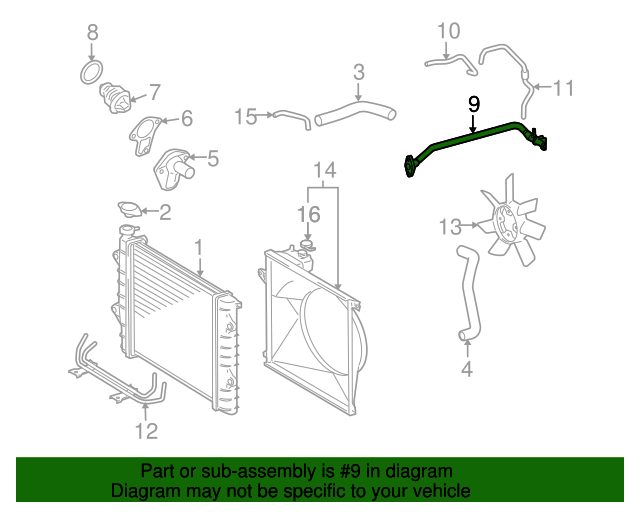 8
7
6
5
2
1
12
15
3
14
16
10
11
9
13
4

Part or sub-assembly is #9 in diagram
Diagram may not be specific to your vehicle