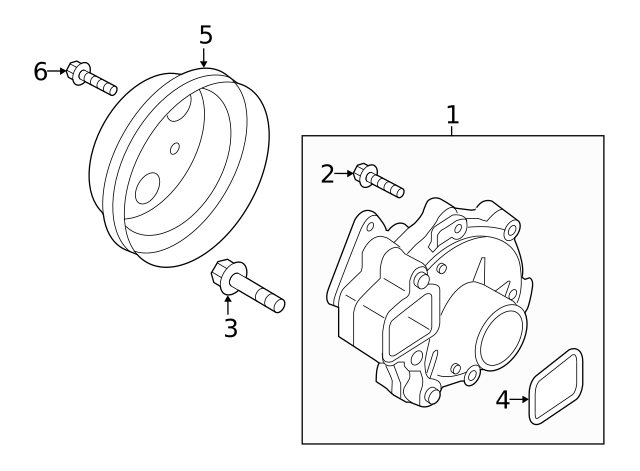 5
6
1
2
3
4