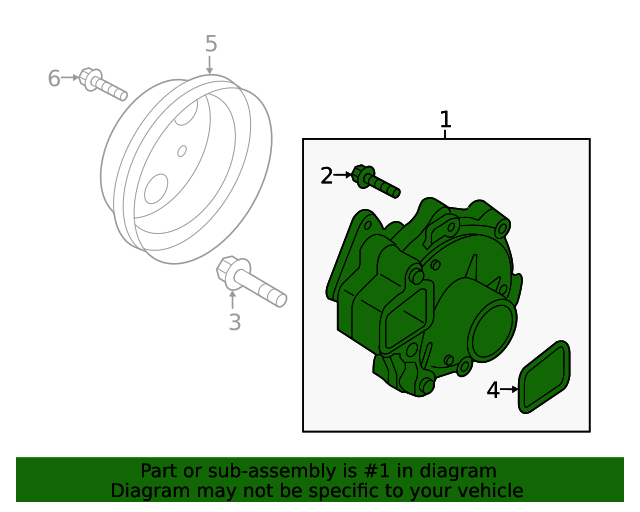 5

6

1

2

3

4

Part or sub-assembly is #1 in diagram
Diagram may not be specific to your vehicle