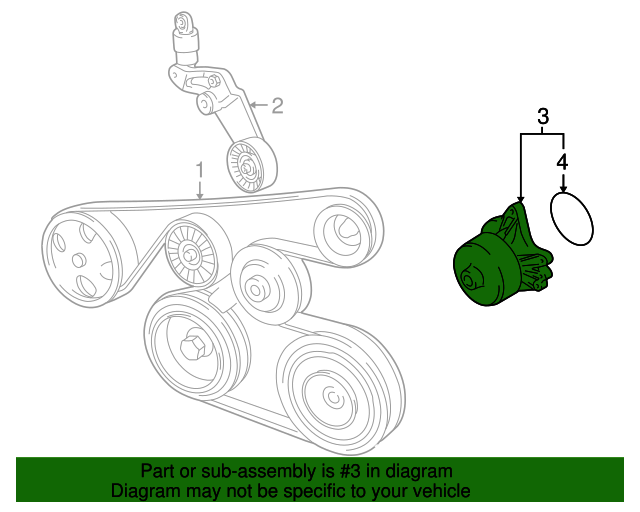 2

1

3

4

Part or sub-assembly is #3 in diagram
Diagram may not be specific to your vehicle