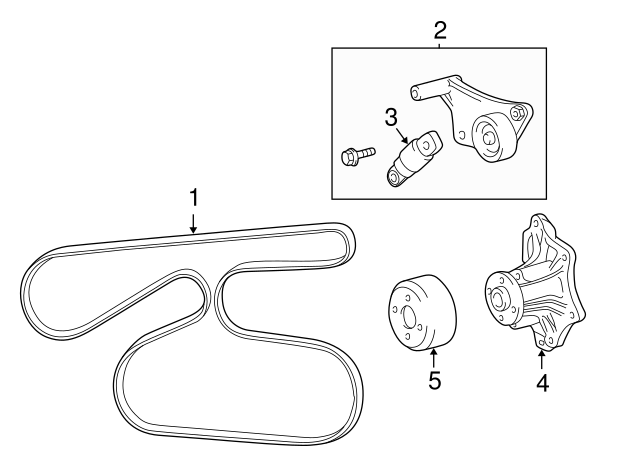 2
3
1
5
4