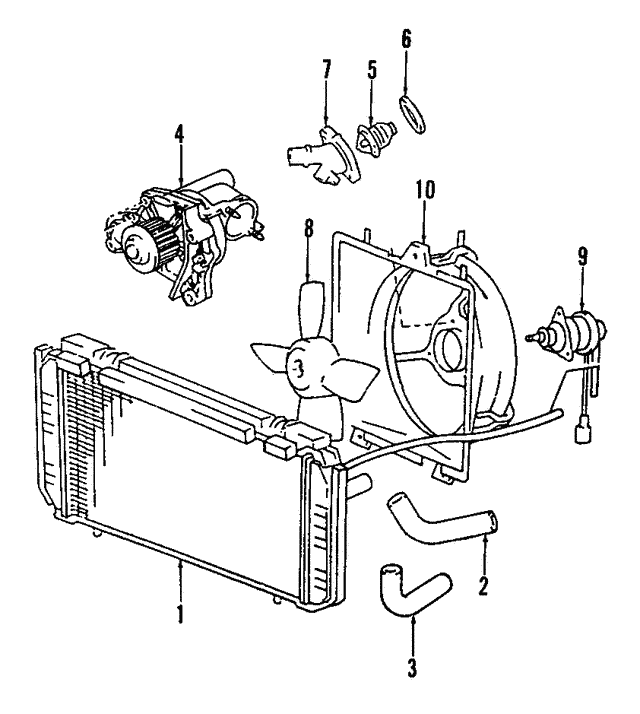 6
7
5
4
10
8
9
2
1
3