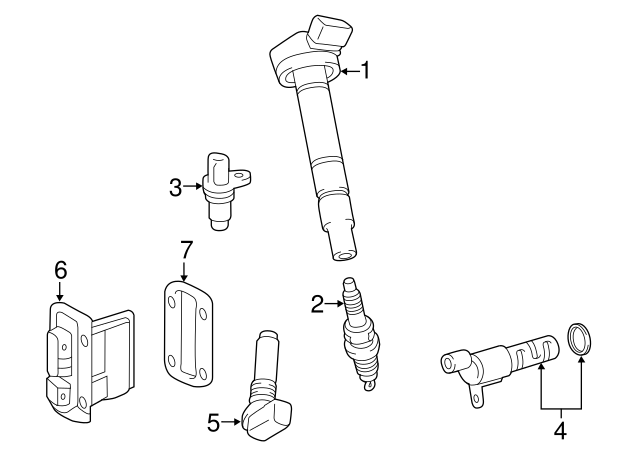 1
3
7
6
2
5
4