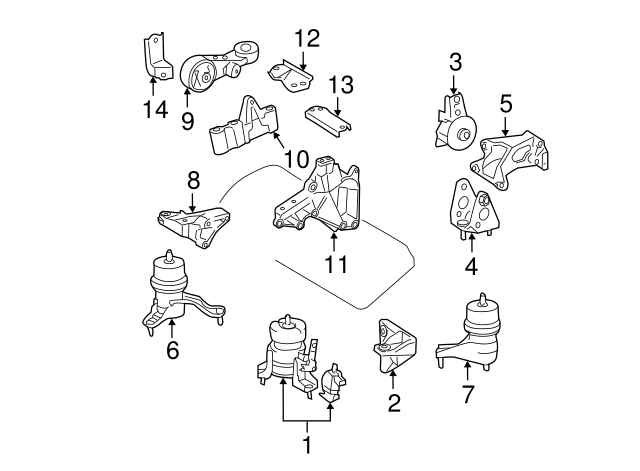 12
3
14
9
13
5
10
8
11
4
6
2
7
1