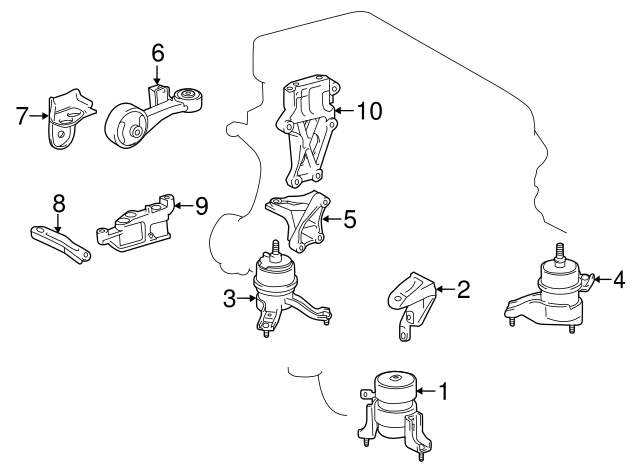 6
7
10
8
9
5
3
2
4
1