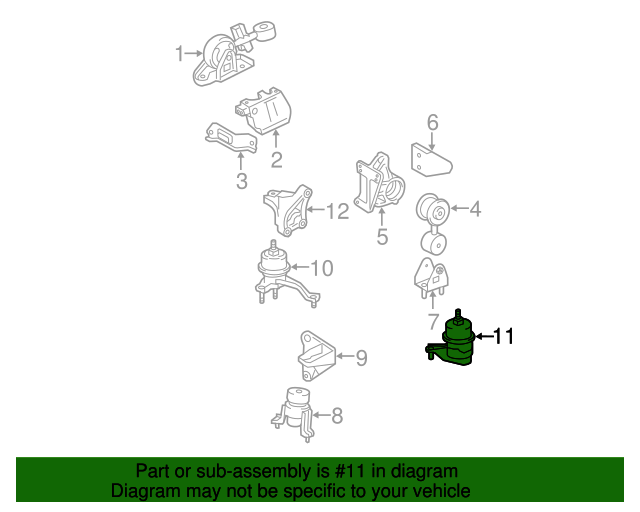 1
2
3
6
12
5
4
10
7
11
9
8

Part or sub-assembly is #11 in diagram
Diagram may not be specific to your vehicle