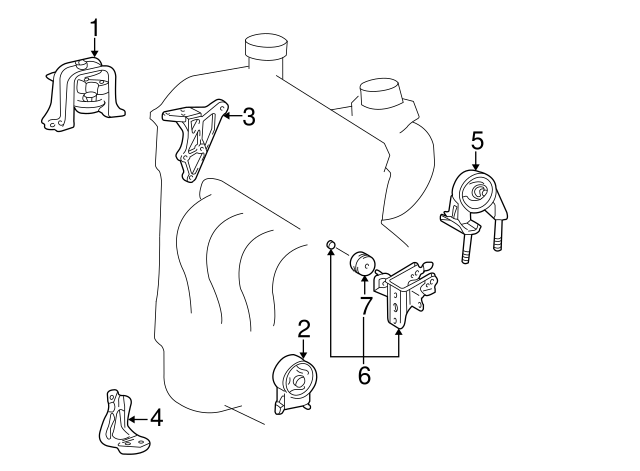 1
3
5
7
2
6
4