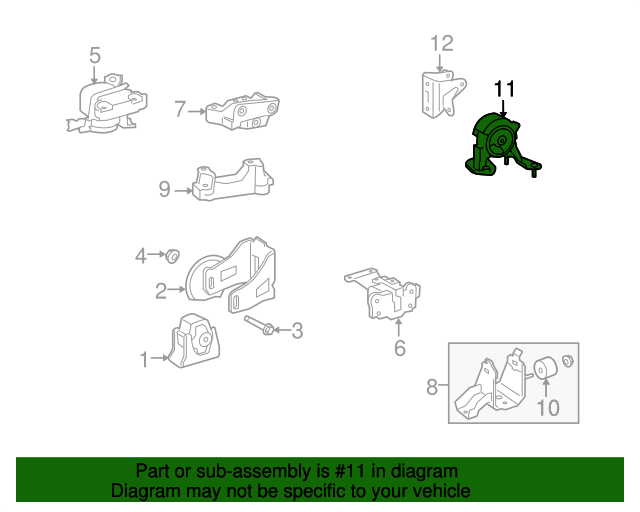 5

12

11

7

9

4

2

3

1

6

8

10

Part or sub-assembly is #11 in diagram
Diagram may not be specific to your vehicle