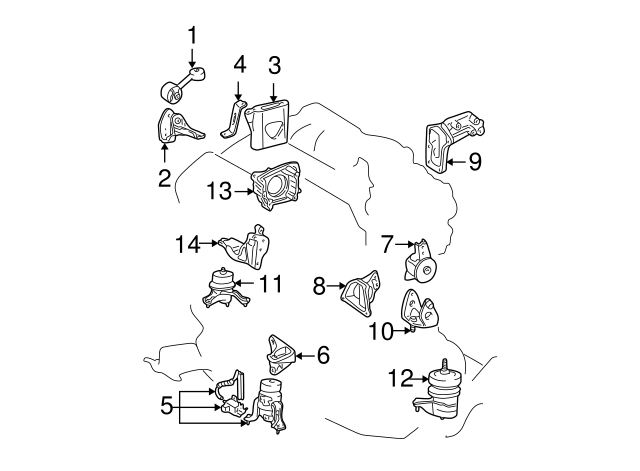 1
4
3
2
9
13
14
7
11
8
10
6
12
5