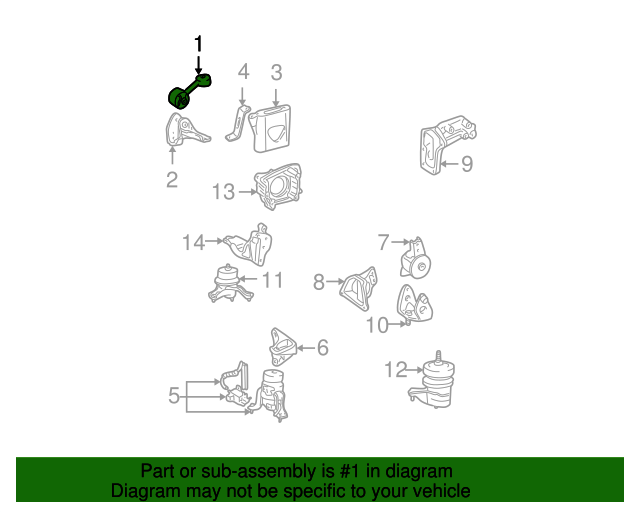 1
4
3
2
9
13
14
7
11
8
10
6
12
5

Part or sub-assembly is #1 in diagram
Diagram may not be specific to your vehicle