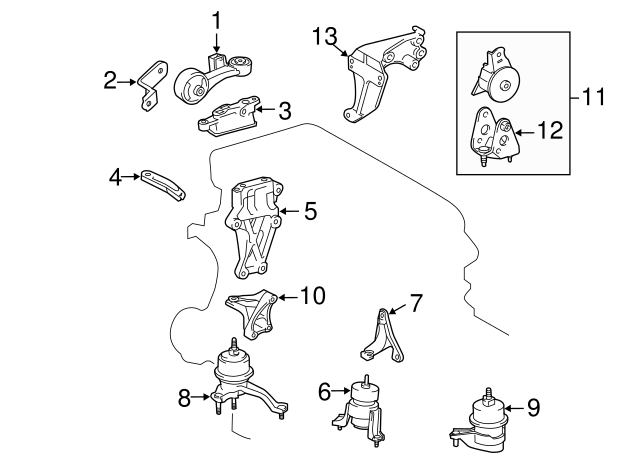 1
13
2
3
11
12
4
5
10
7
8
6
9