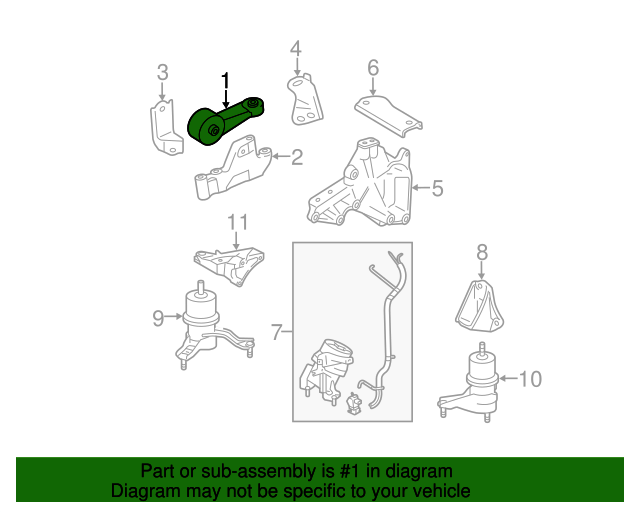 3
1
4
6
2
5
11
8
9
7
10

Part or sub-assembly is #1 in diagram
Diagram may not be specific to your vehicle