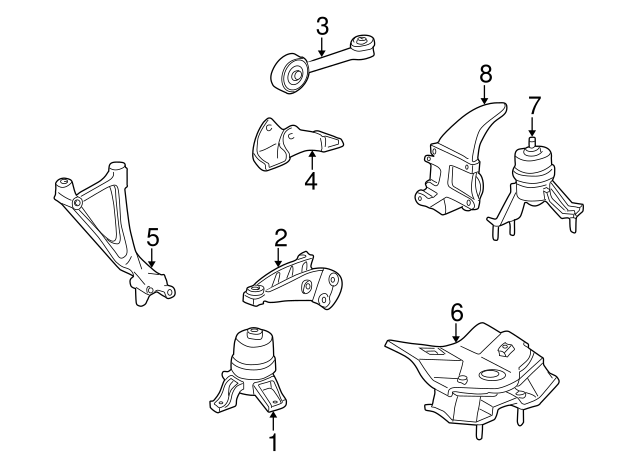 3
8
7
4
5
2
6
1