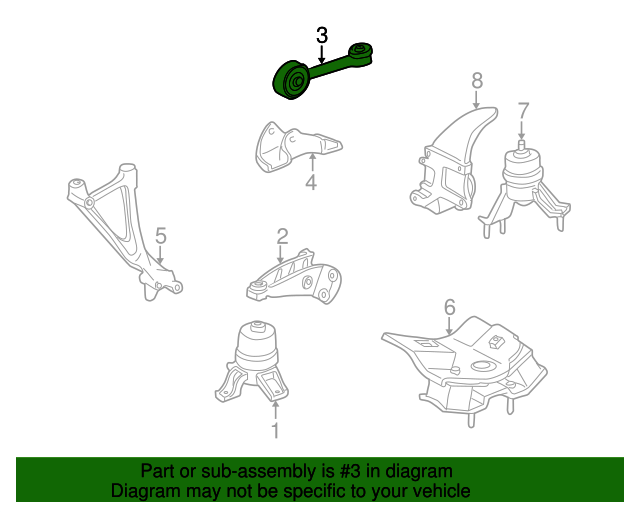 3

8

7

4

5

2

6

1

Part or sub-assembly is #3 in diagram
Diagram may not be specific to your vehicle