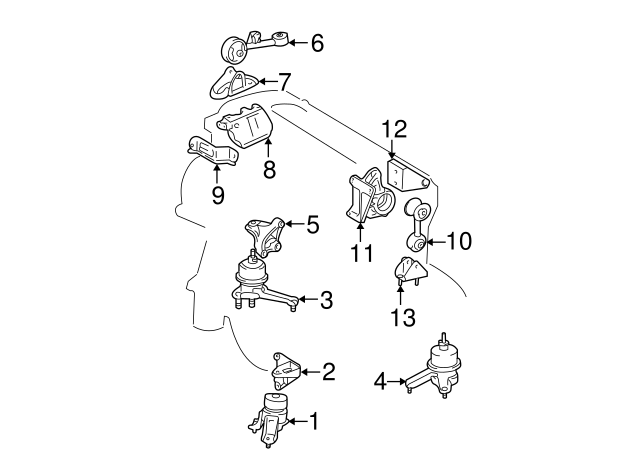 6
7
12
8
9
5
11
10
3
13
2
4
1