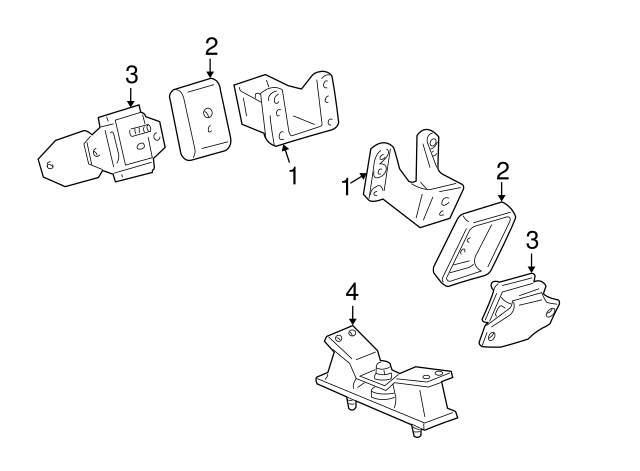 3
2
1
1
2
3
4