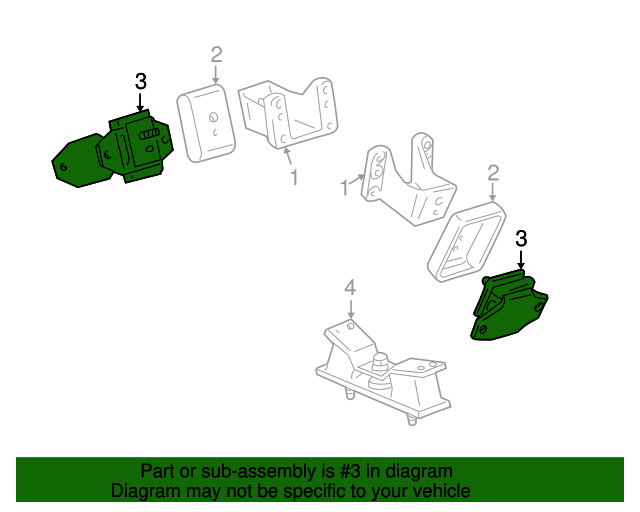 2
3
1
1
2
3
4

Part or sub-assembly is #3 in diagram
Diagram may not be specific to your vehicle