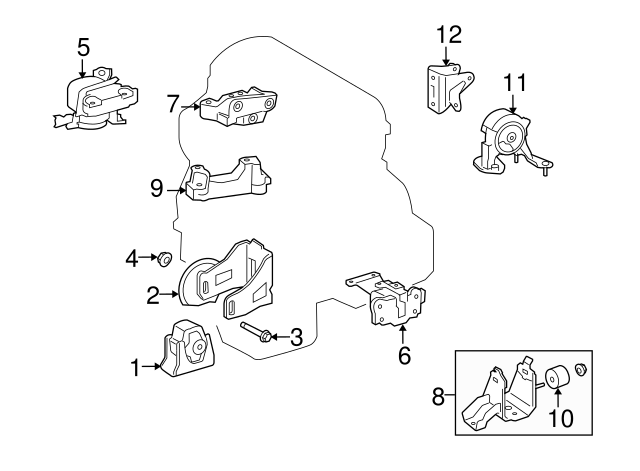 5
12
11
7
9
4
2
3
6
1
8
10