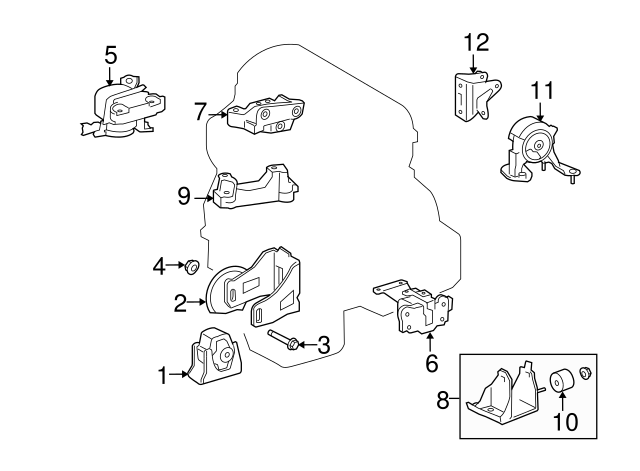 5
12
11
7
9
4
2
3
1
6
8
10