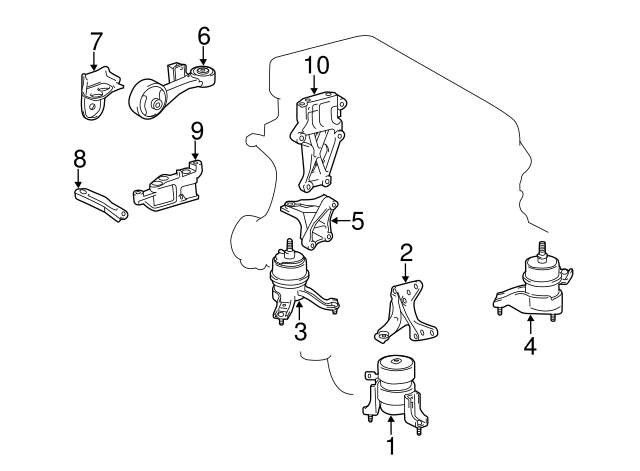 7
6
10
9
8
5
2
3
4
1