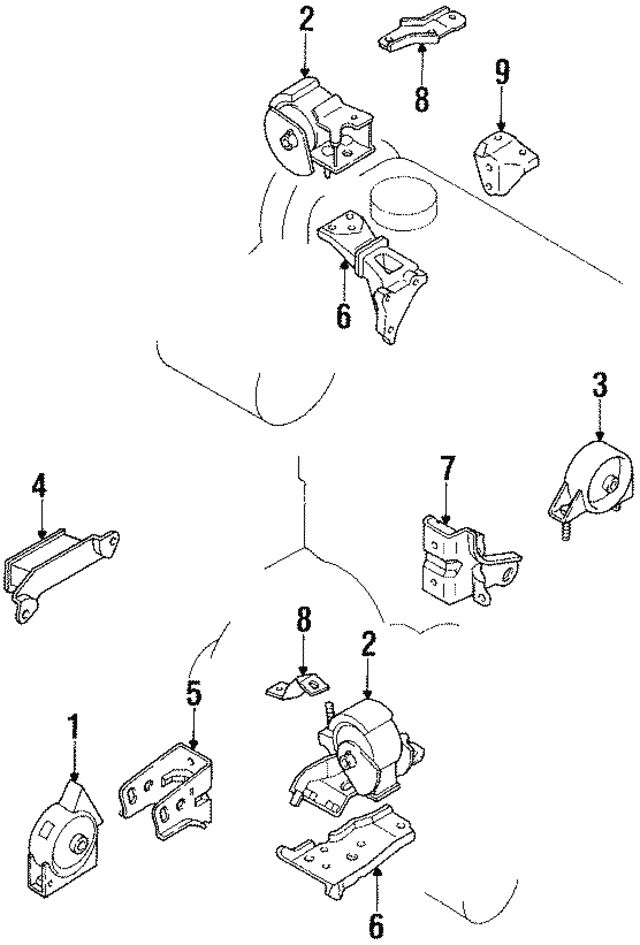 2
8
9
6
3
4
7
8
2
5
1
6