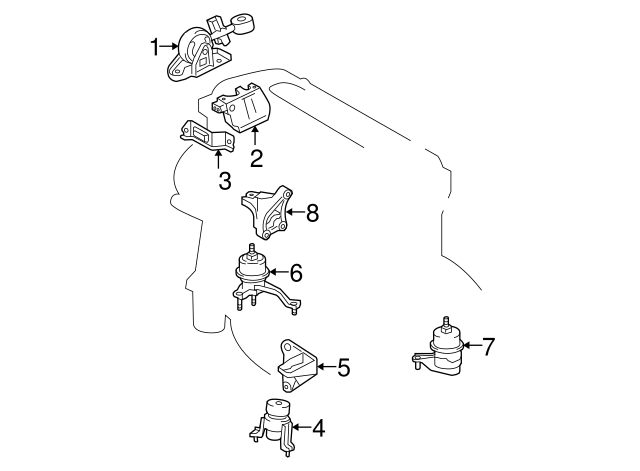 1
2
3
8
6
7
5
4