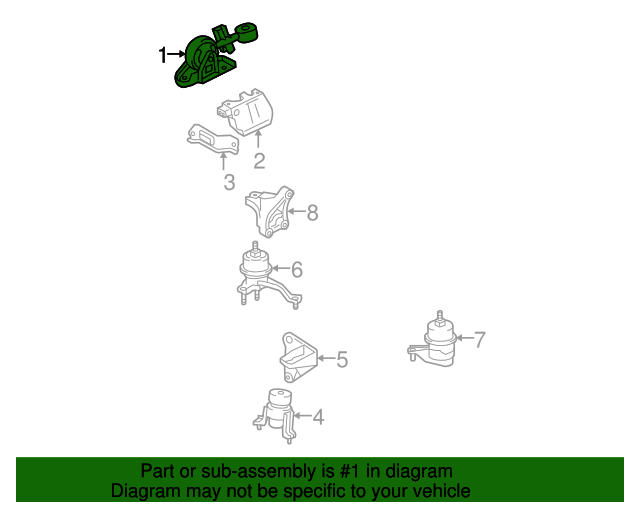 1
2
3
8
6
7
5
4

Part or sub-assembly is #1 in diagram
Diagram may not be specific to your vehicle