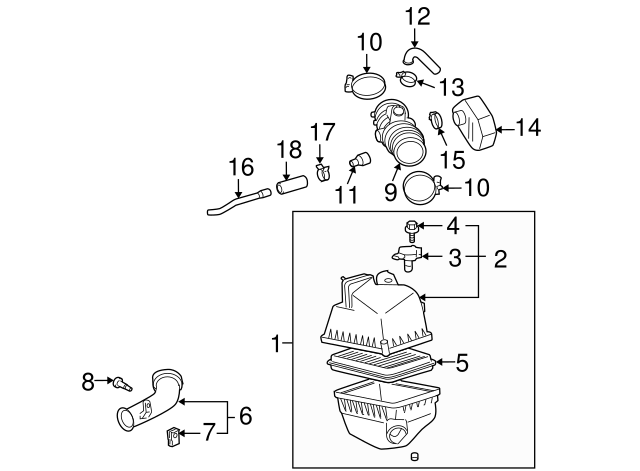 12
10
13
14
17
18
15
16
11
9
10
4
3
2
1
5
8
6
7