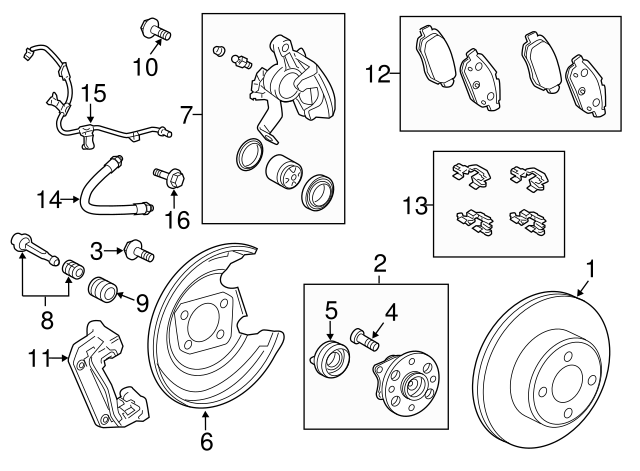 10
15
7
12
14
16
13
3
8
9
2
1
5
4
11
6