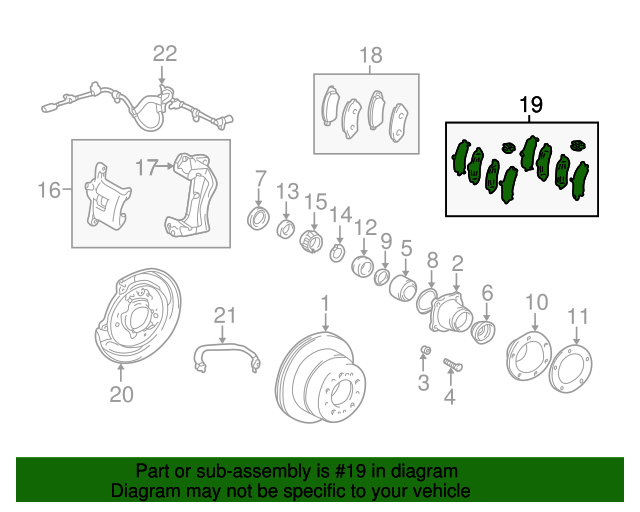 22
18
19
16
17
7
13
15
14
12
9
5
8
2
6
10
11
21
1
20
3
4

Part or sub-assembly is #19 in diagram
Diagram may not be specific to your vehicle