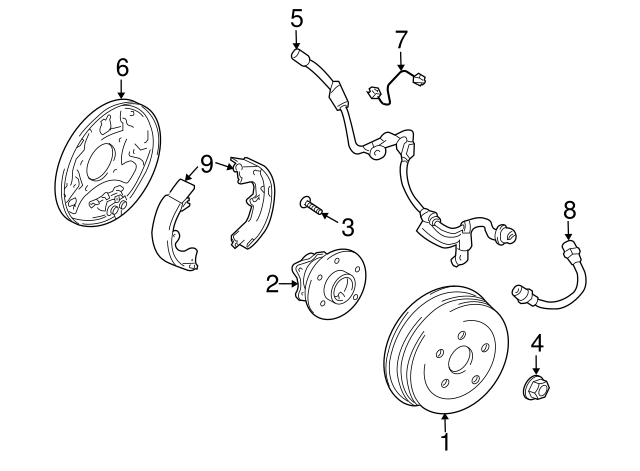 5
7
6
9
3
8
2
4
1