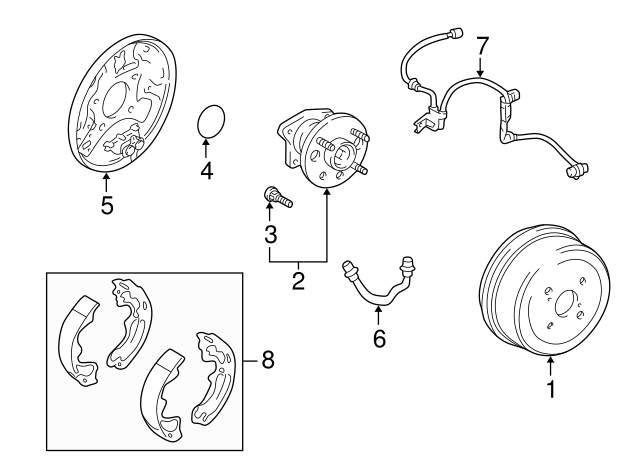 7
5
4
3
2
6
8
1