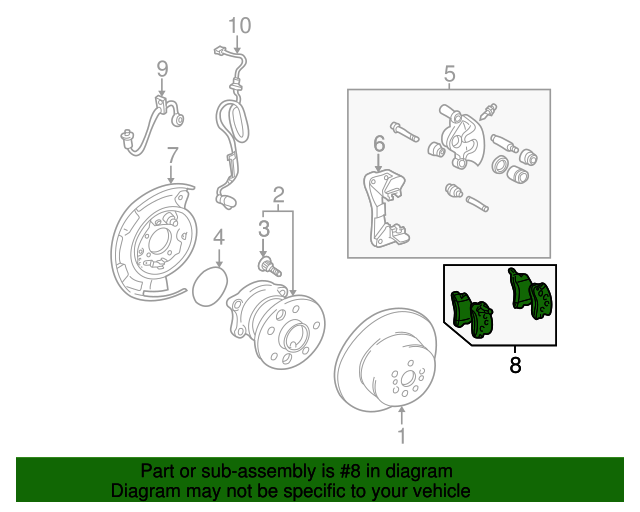 10
9
5
6
7
2
3
4
8
1
Part or sub-assembly is #8 in diagram
Diagram may not be specific to your vehicle