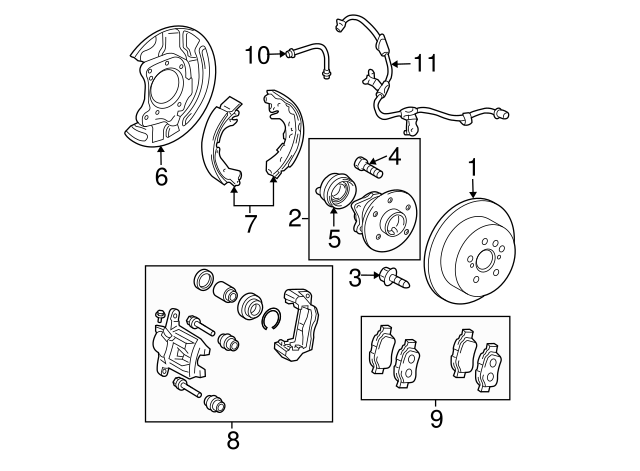 10
11
6
7
4
2
5
1
3
8
9