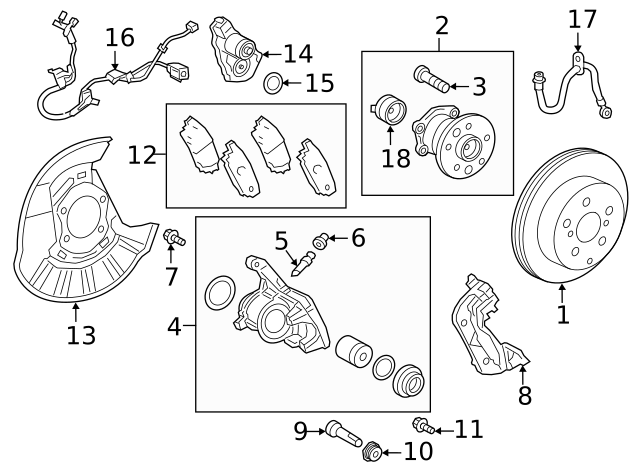 16
14
15
2
3
18
17
12
13
7
5
6
4
1
8
9
11
10