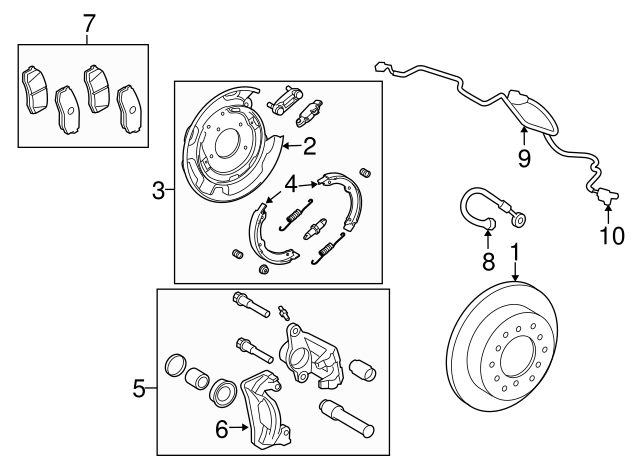 7
2
3
4
9
10
8
1
5
6