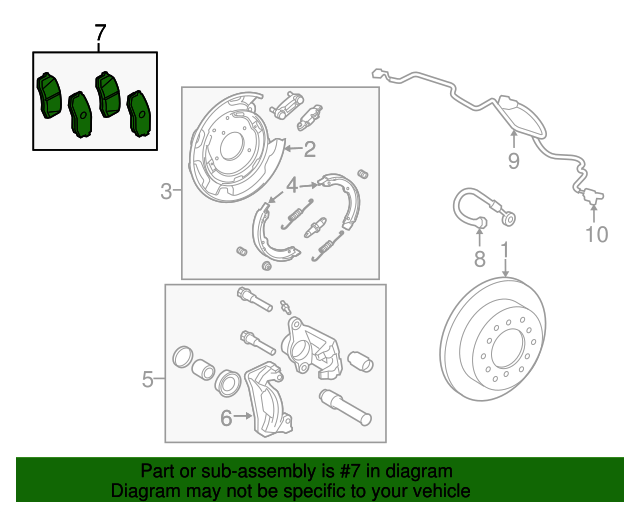 7
2
3
4
9
10
8
1
5
6
Part or sub-assembly is #7 in diagram
Diagram may not be specific to your vehicle