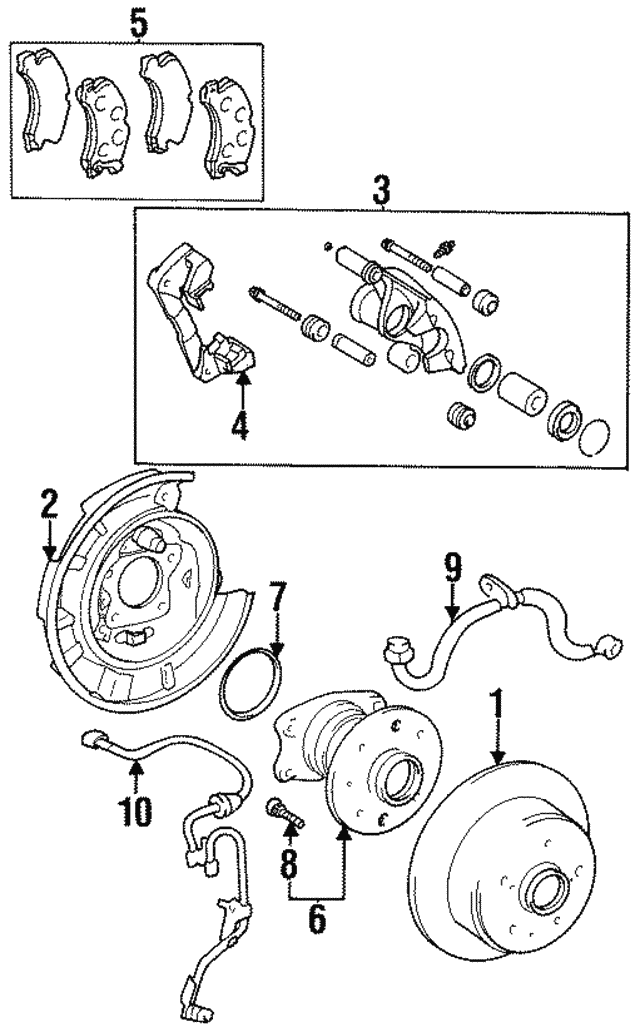 5
3
4
2
7
9
1
10
8
6