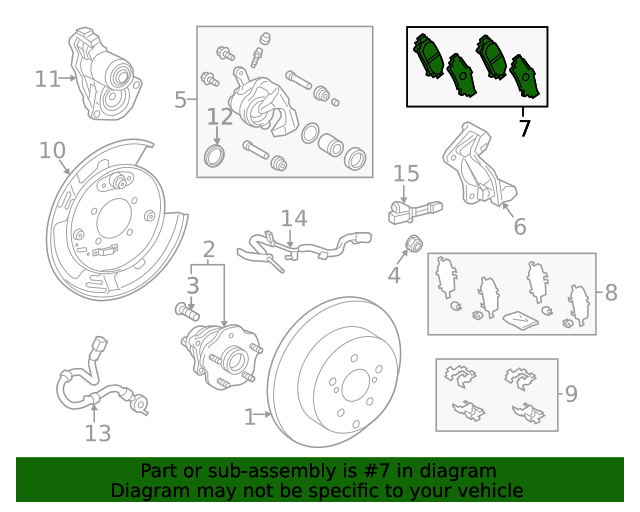 11
5
12
7
10
15
6
14
2
3
4
8
13
1
9

Part or sub-assembly is #7 in diagram
Diagram may not be specific to your vehicle