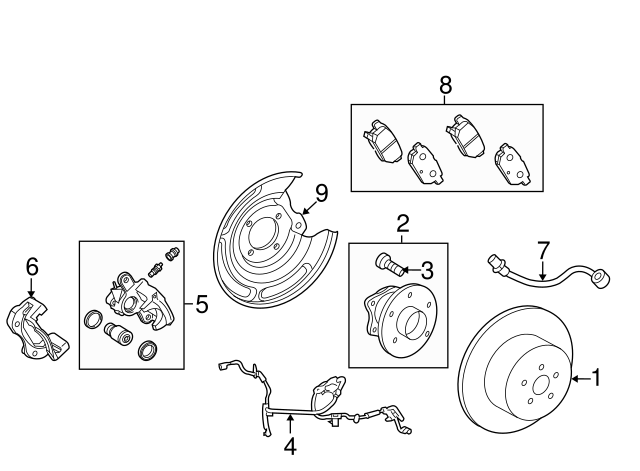 8
9
2
3
7
6
5
1
4