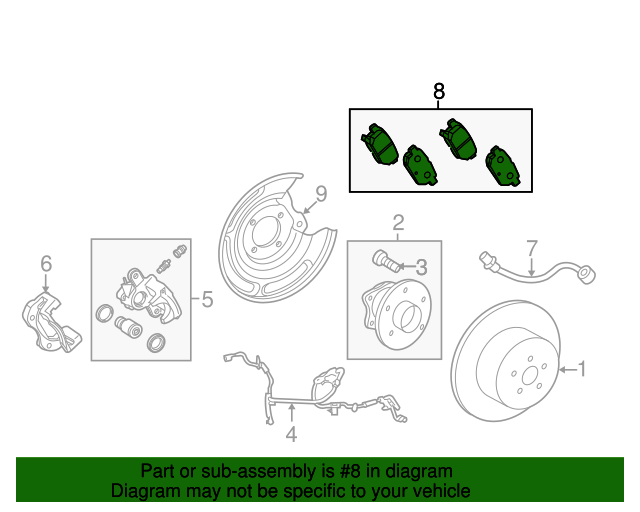 8
9
2
3
7
6
5
1
4

Part or sub-assembly is #8 in diagram
Diagram may not be specific to your vehicle