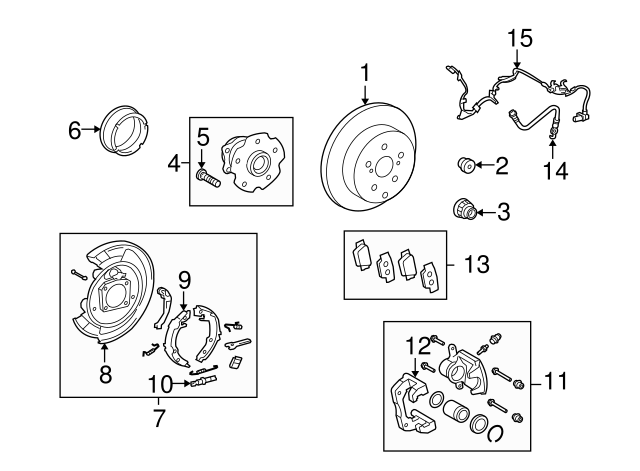 15
1
6
5
4
2
14
3
13
9
8
10
7
12
11