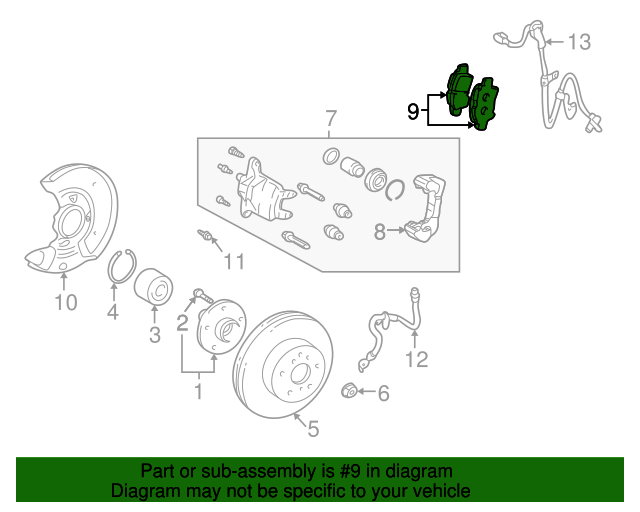 13
9
7
8
11
10
4
3
2
1
5
6
12

Part or sub-assembly is #9 in diagram
Diagram may not be specific to your vehicle